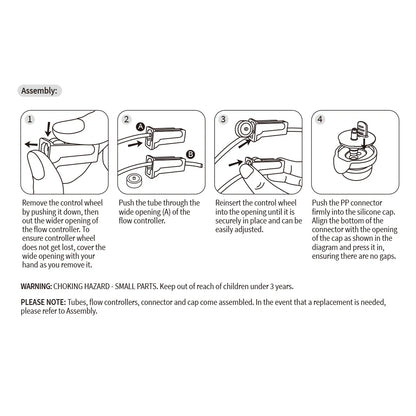 Assembly:

1

Remove the control wheel by pushing it down, then out the wider opening of the flow controller. To ensure controller wheel does not get lost, cover the wide opening with your hand as you remove it.

2

A

B

Push the tube through the wide opening (A) of the flow controller.

3

Reinsert the control wheel into the opening until it is securely in place and can be easily adjusted.

4

Push the PP connector firmly into the silicone cap. Align the bottom of the connector with the opening of the cap as shown in the diagram and press it in, ensuring there are no gaps.

WARNING: CHOKING HAZARD - SMALL PARTS. Keep out of reach of children under 3 years.

PLEASE NOTE: Tubes, flow controllers, connector and cap come assembled. In the event that a replacement is needed, please refer to Assembly.