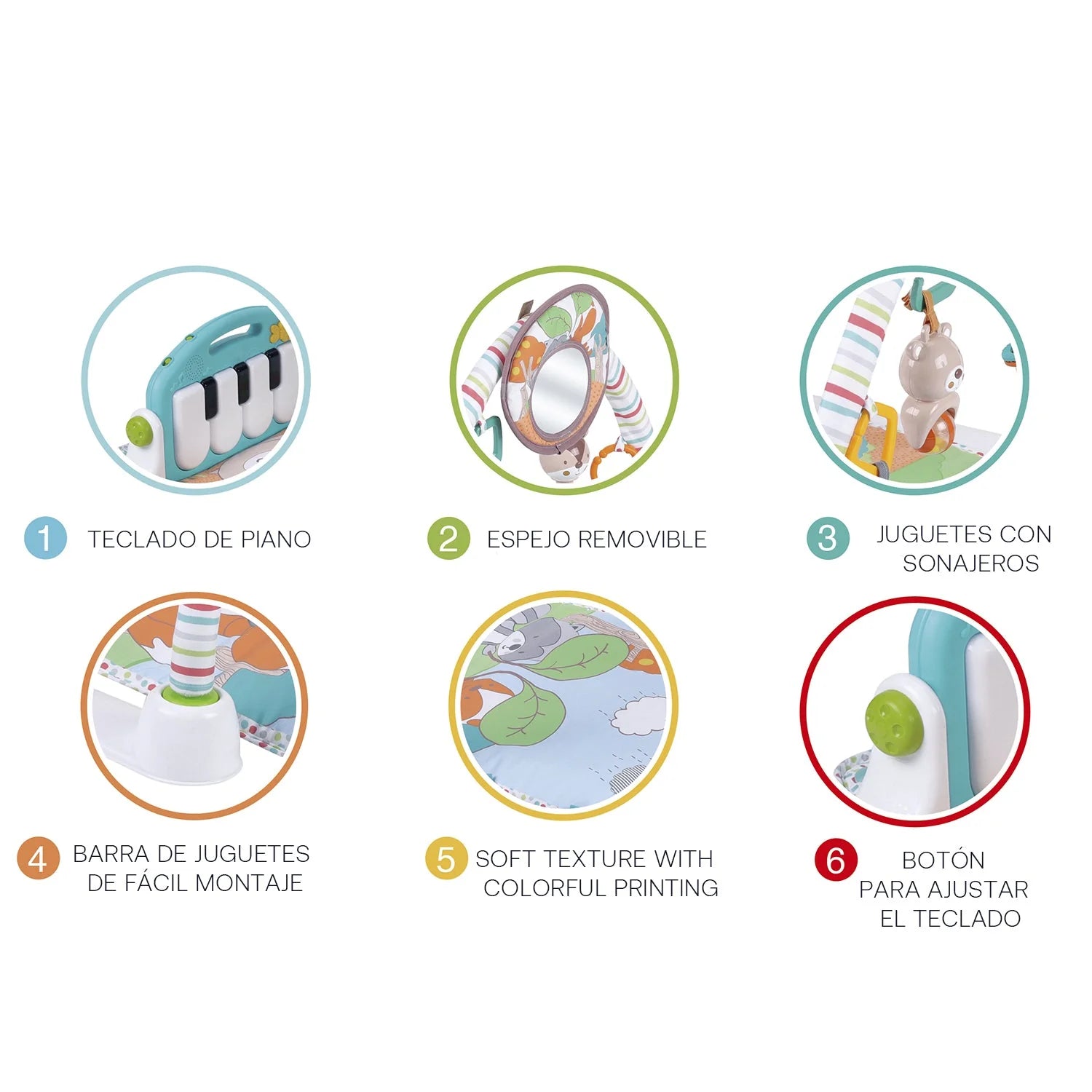 1 TECLADO DE PIANO

2 ESPEJO REMOVIBLE

3 JUGUETES CON SONAJEROS

4 BARRA DE JUGUETES DE FÁCIL MONTAJE

5 SOFT TEXTURE WITH COLORFUL PRINTING

6 BOTÓN PARA AJUSTAR EL TECLADO