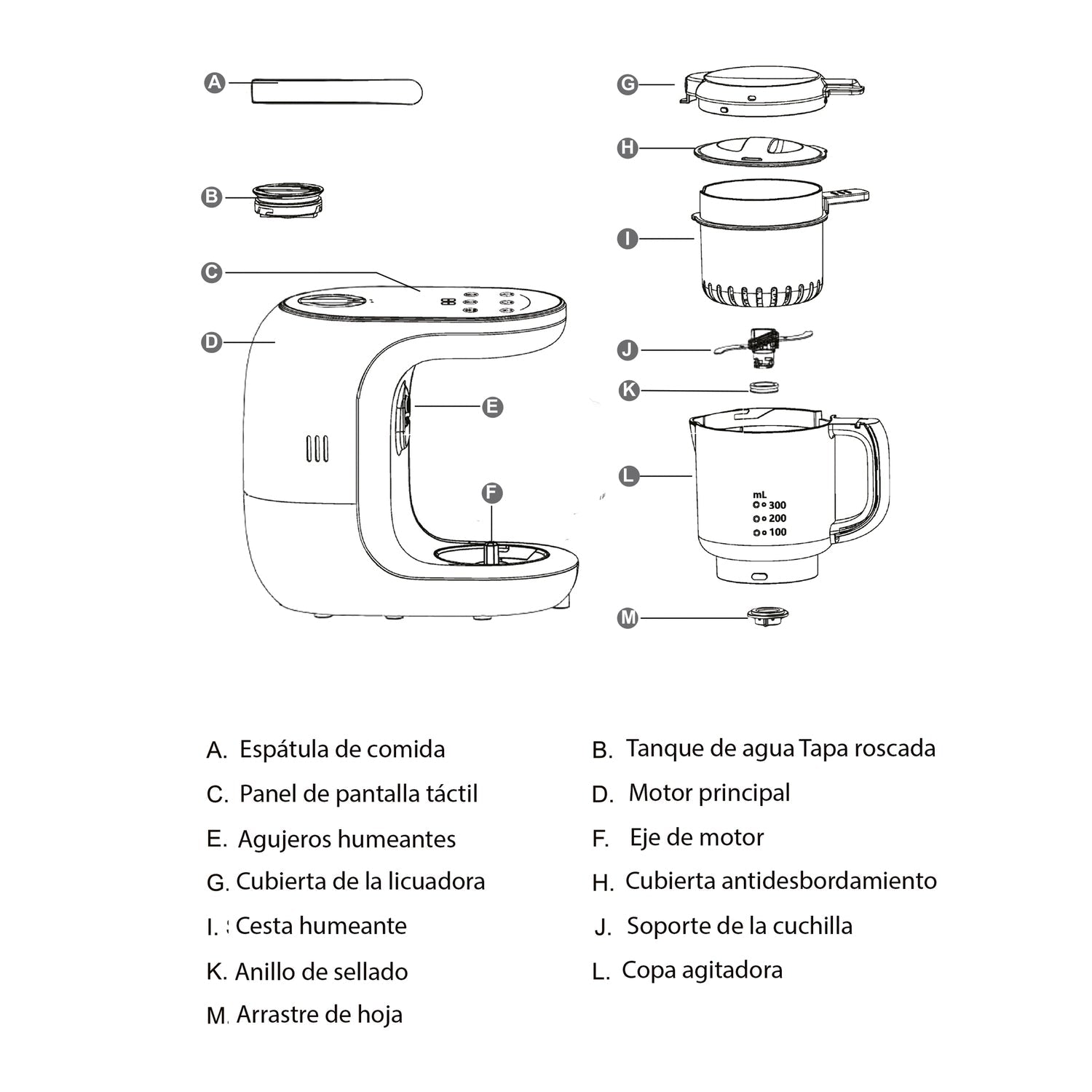 A

B

C

D

E

F

G

H

I

J

K

L

mL
300
200
100

M

A. Espátula de comida
B. Tanque de agua Tapa roscada
C. Panel de pantalla táctil
D. Motor principal
E. Agujeros humeantes
F. Eje de motor
G. Cubierta de la licuadora
H. Cubierta antidesbordamiento
I. Cesta humeante
J. Soporte de la cuchilla
K. Anillo de sellado
L. Copa agitadora
M. Arrastre de hoja