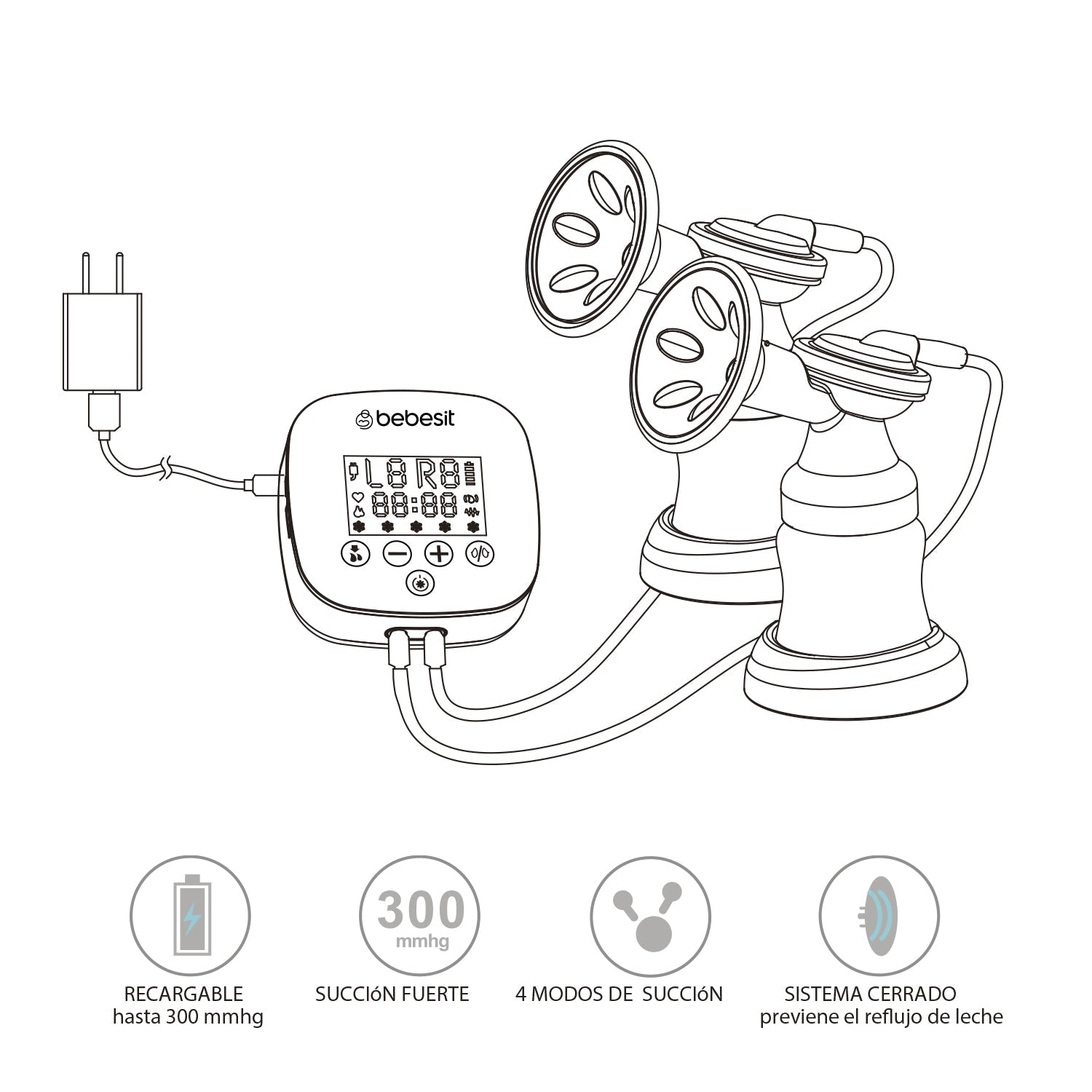 bebesit

L8 R8

88:88

300
mmhg

RECARGABLE
hasta 300 mmhg

SUCCIóN FUERTE

4 MODOS DE SUCCIóN

SISTEMA CERRADO
previene el reflujo de leche