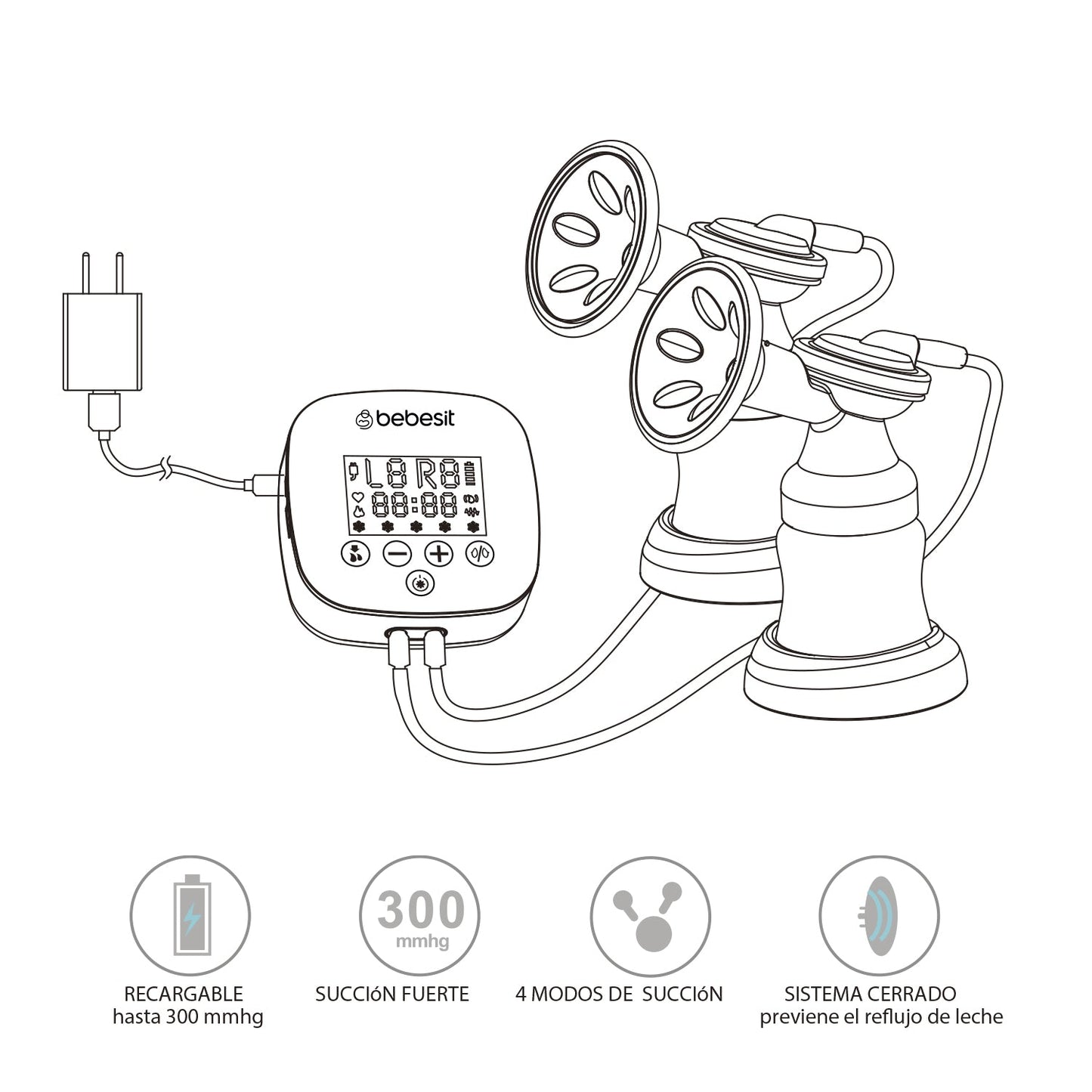 bebesit

L8 R8
88:88

300
mmhg

RECARGABLE
hasta 300 mmhg

SUCCIóN FUERTE

4 MODOS DE SUCCIóN

SISTEMA CERRADO
previene el reflujo de leche