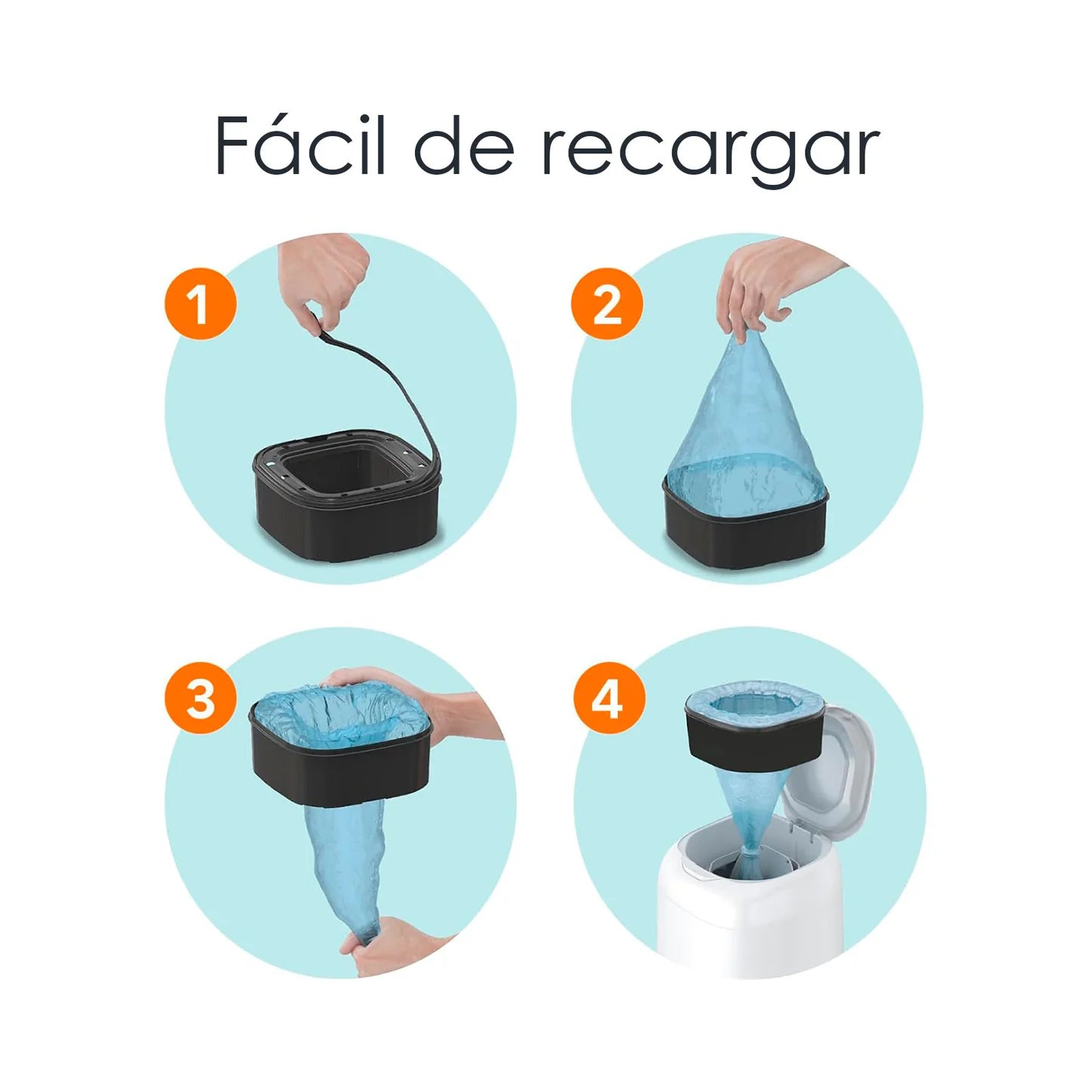 Fácil de recargar

1

2

3

4