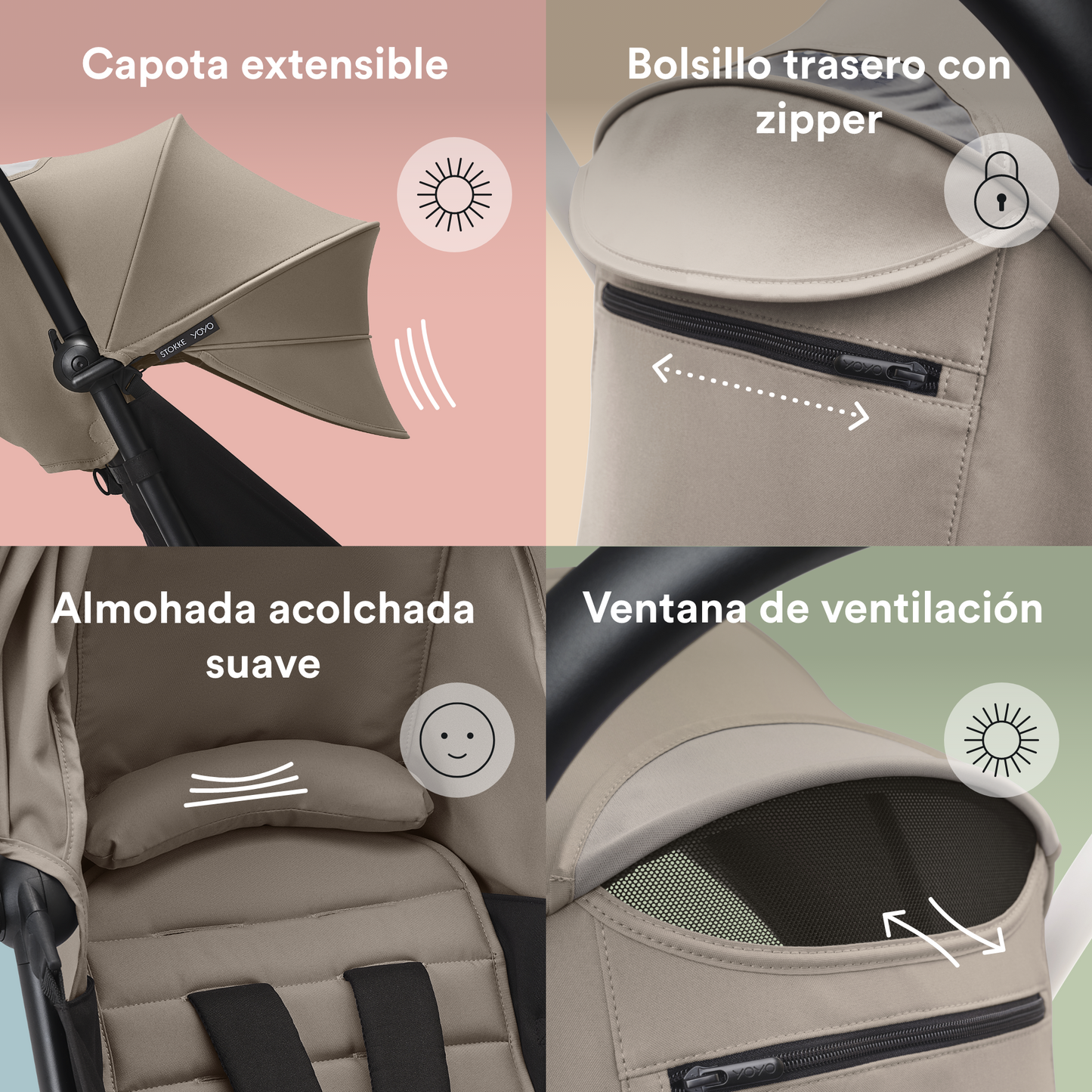 Capota extensible

STOKKE YOYO

Bolsillo trasero con zipper

YOYO

Almohada acolchada suave

Ventana de ventilación

YOYO