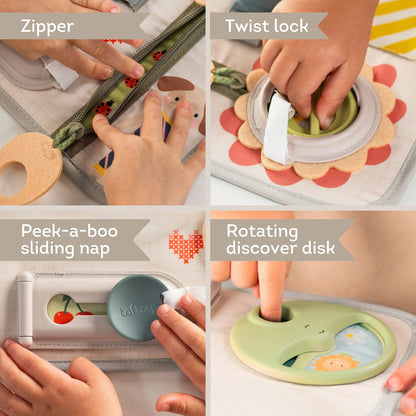 Zipper

Twist lock

Peek-a-boo sliding nap

taf toys

Rotating discover disk