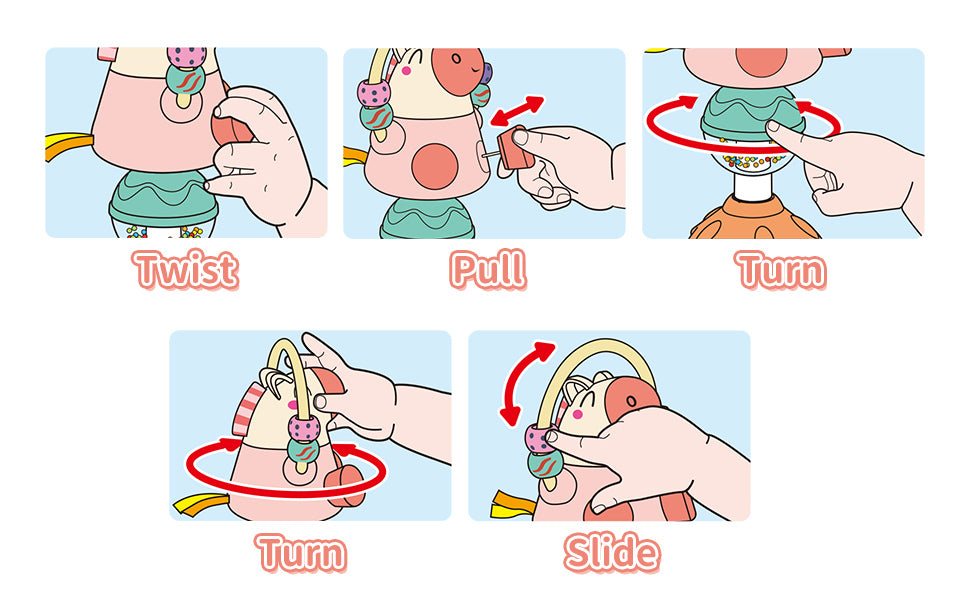 Twist

Pull

Turn

Turn

Slide