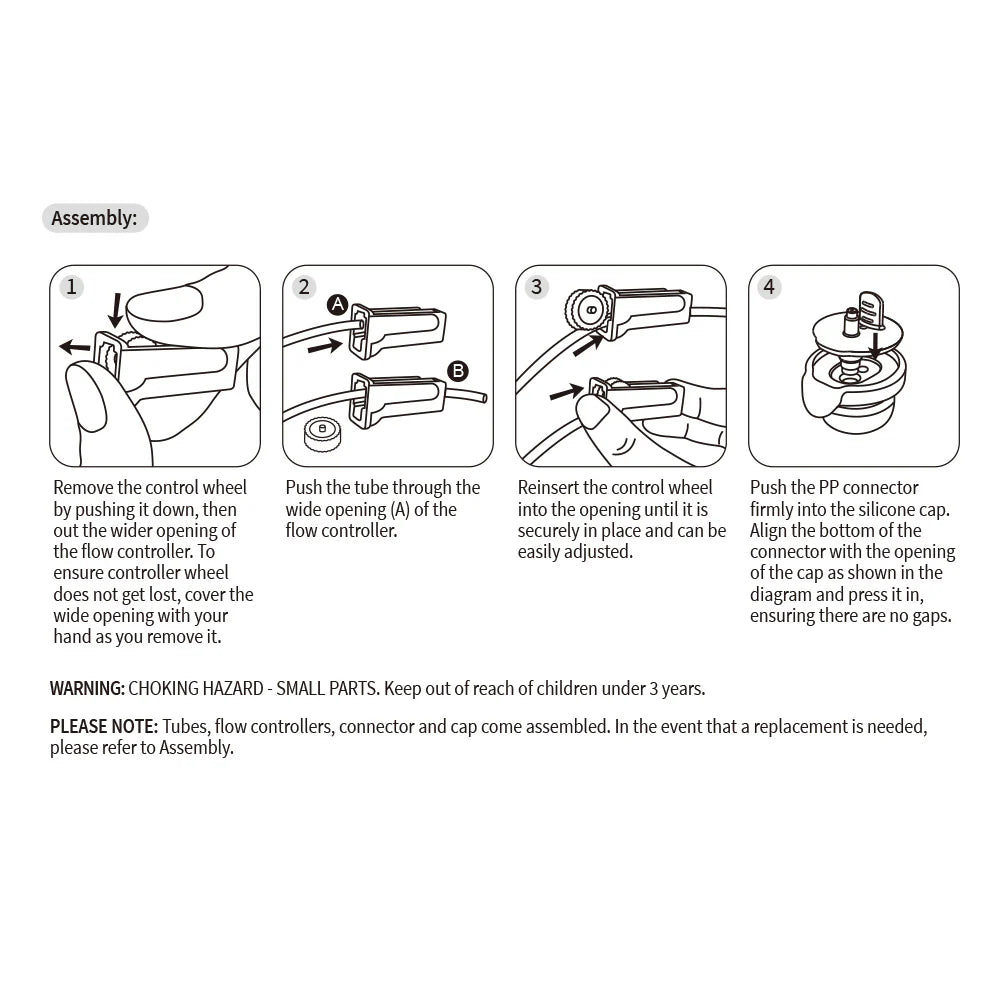 Assembly:

1

Remove the control wheel by pushing it down, then out the wider opening of the flow controller. To ensure controller wheel does not get lost, cover the wide opening with your hand as you remove it.

2

A

B

Push the tube through the wide opening (A) of the flow controller.

3

Reinsert the control wheel into the opening until it is securely in place and can be easily adjusted.

4

Push the PP connector firmly into the silicone cap. Align the bottom of the connector with the opening of the cap as shown in the diagram and press it in, ensuring there are no gaps.

WARNING: CHOKING HAZARD - SMALL PARTS. Keep out of reach of children under 3 years.

PLEASE NOTE: Tubes, flow controllers, connector and cap come assembled. In the event that a replacement is needed, please refer to Assembly.