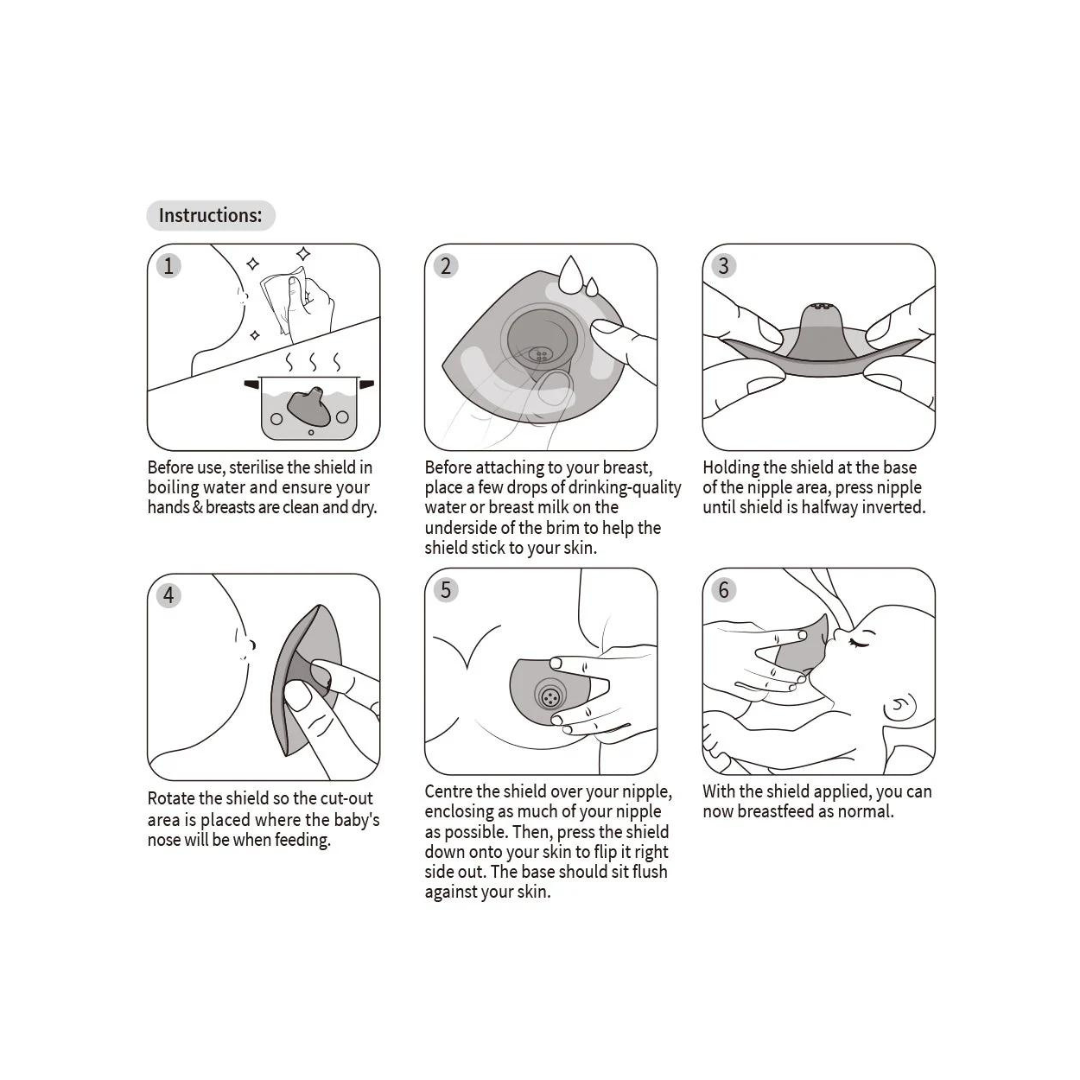 Instructions:

1

Before use, sterilise the shield in boiling water and ensure your hands & breasts are clean and dry.

2

Before attaching to your breast, place a few drops of drinking-quality water or breast milk on the underside of the brim to help the shield stick to your skin.

3

Holding the shield at the base of the nipple area, press nipple until shield is halfway inverted.

4

Rotate the shield so the cut-out area is placed where the baby's nose will be when feeding.

5

Centre the shield over your nipple, enclosing as much of your nipple as possible. Then, press the shield down onto your skin to flip it right side out. The base should sit flush against your skin.

6

With the shield applied, you can now breastfeed as normal.